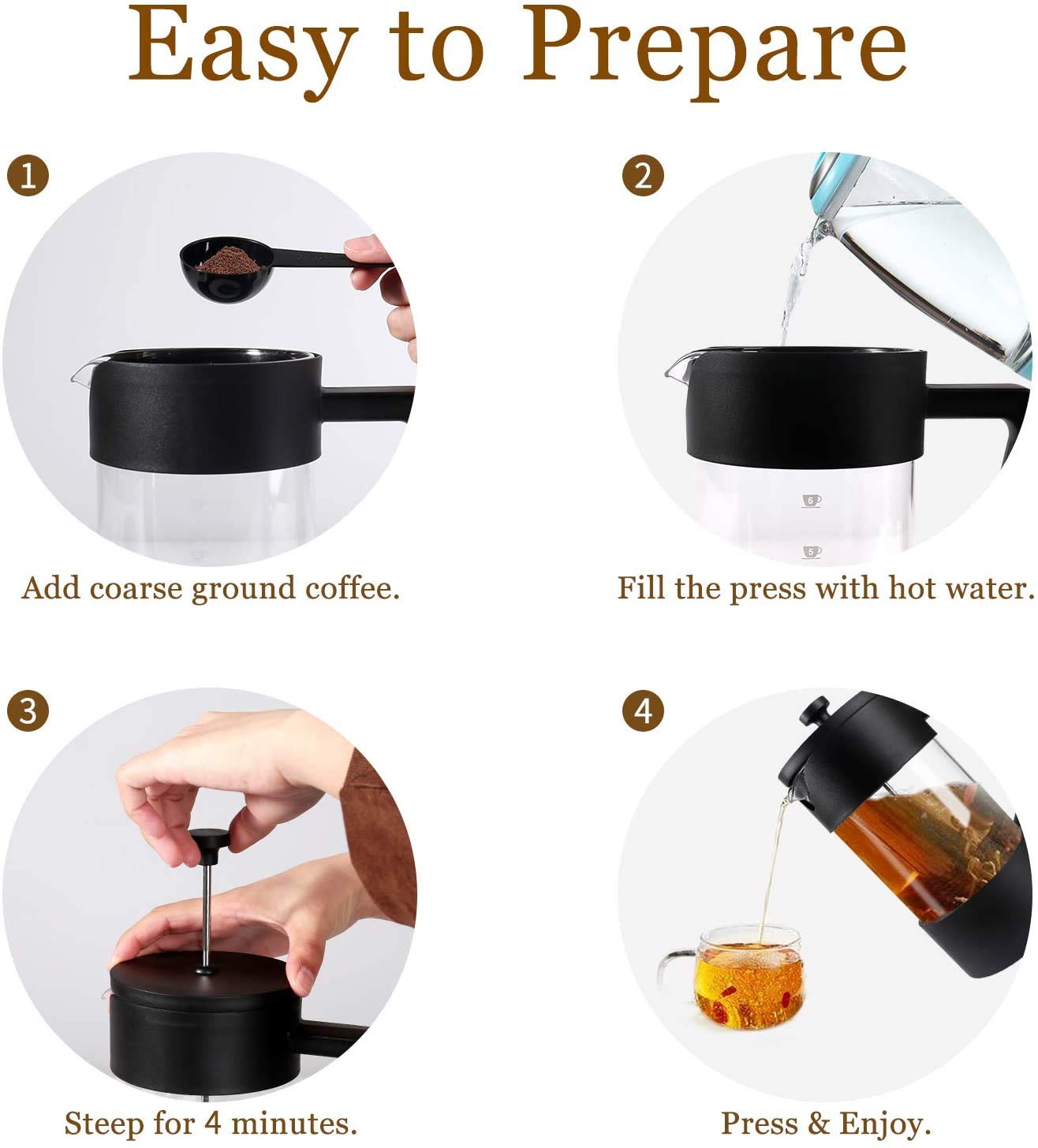 Easy to Prepare

1

Add coarse ground coffee.

2

6

5

Fill the press with hot water.

3

Steep for 4 minutes.

4

Press & Enjoy.